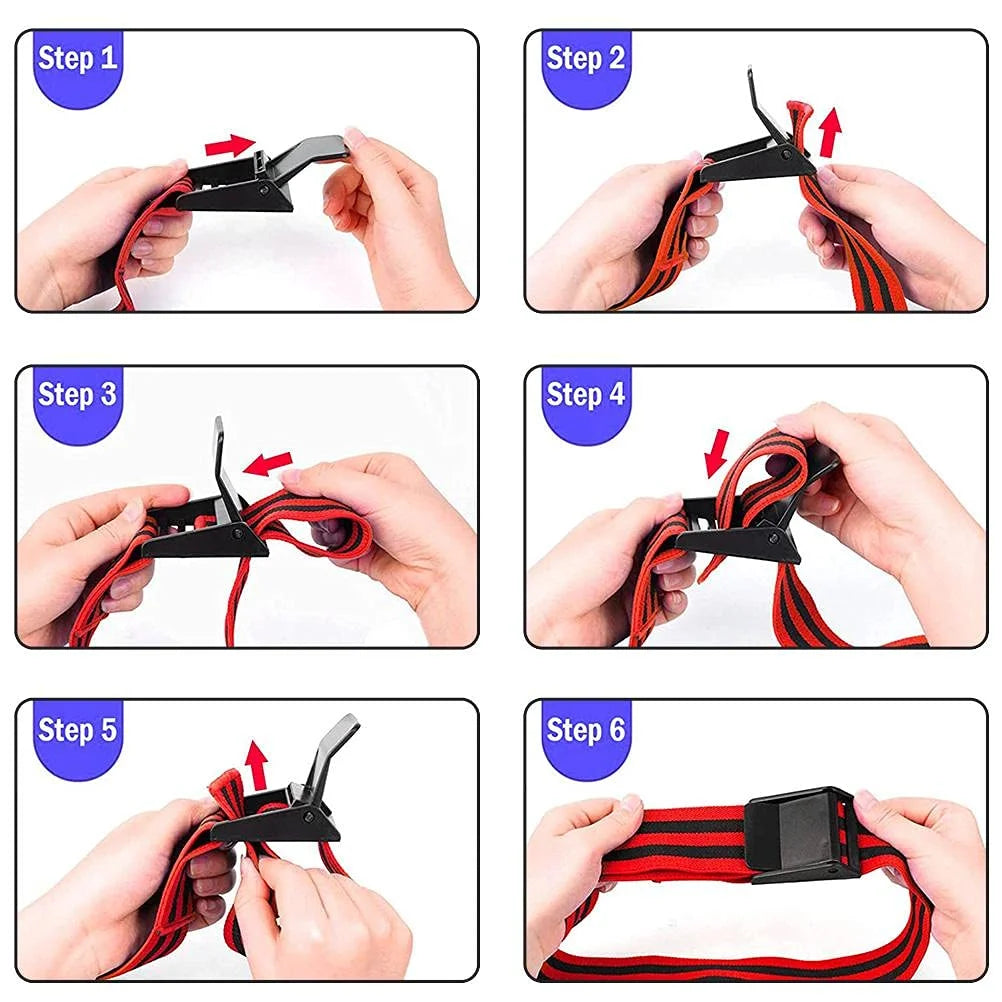 Step 1

Step 2

Step 3

Step 4

Step 5

Step 6